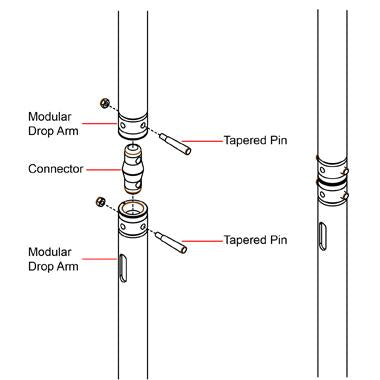 Modular Drop Arm

Tapered Pin

Connector

Tapered Pin

Modular Drop Arm